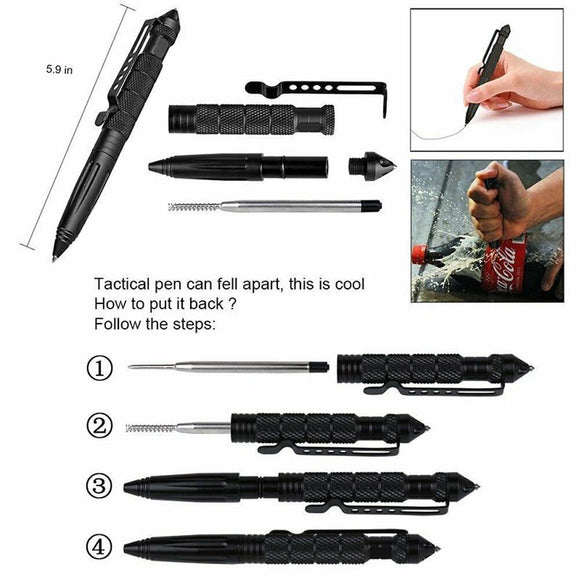 5.9 in

Coca-Cola

Tactical pen can fell apart, this is cool
How to put it back ?
Follow the steps:

①

②

③

④