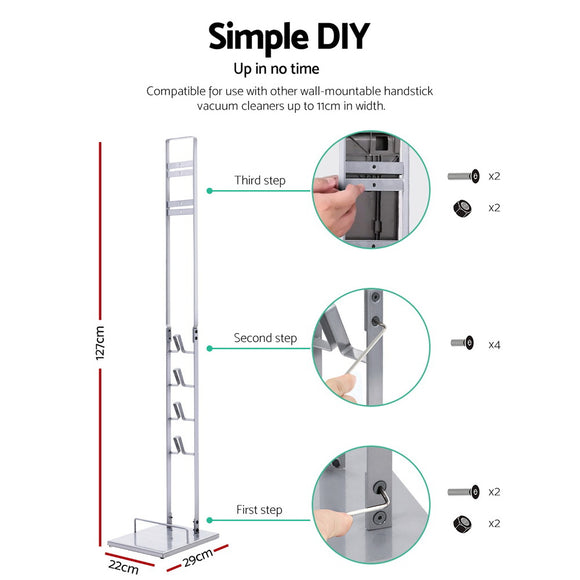 Simple DIY

Up in no time

Compatible for use with other wall-mountable handstick vacuum cleaners up to 11cm in width.

127cm

Third step

x2

x2

Second step

x4

First step

x2

x2

22cm

29cm