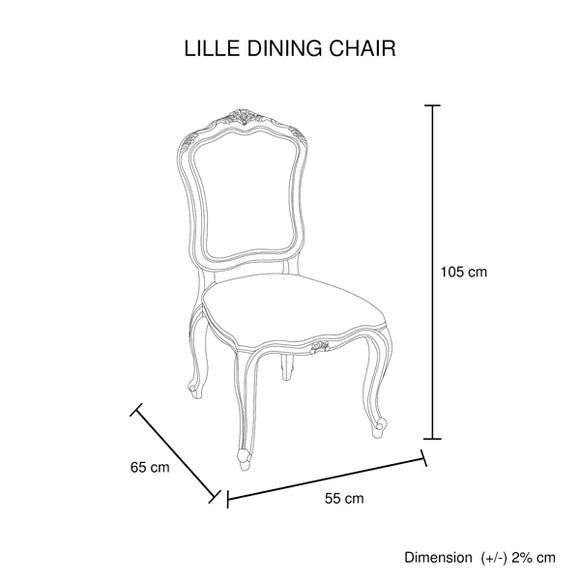 LILLE DINING CHAIR

105 cm

65 cm

55 cm

Dimension (+/-) 2% cm