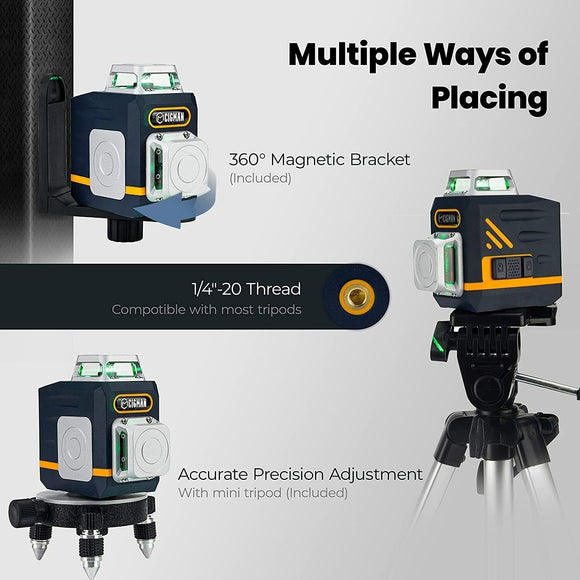 Multiple Ways of Placing

CIGMAN

360° Magnetic Bracket
(Included)

CIGMAN

1/4"-20 Thread
Compotible with most tripods

CIGMAN

Accurate Precision Adjustment
With mini tripod (Included)