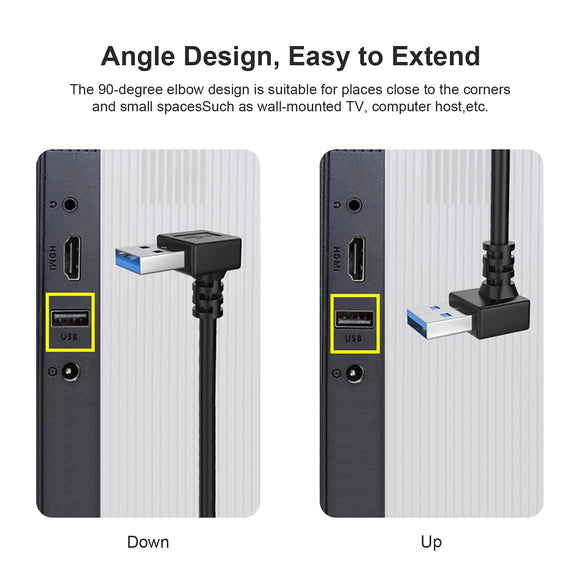 Angle Design, Easy to Extend

The 90-degree elbow design is suitable for places close to the corners and small spacesSuch as wall-mounted TV, computer host,etc.

HDMI

USB

Down

HDMI

USB

Up