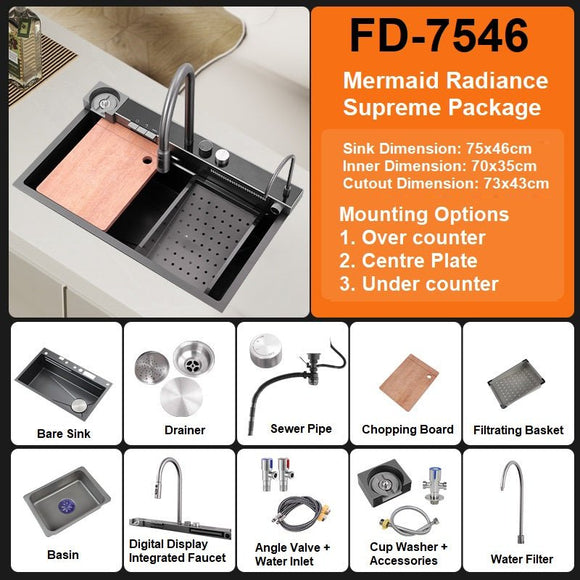 FD-7546

Mermaid Radiance Supreme Package

Sink Dimension: 75x46cm
Inner Dimension: 70x35cm
Cutout Dimension: 73x43cm

Mounting Options
1. Over counter
2. Centre Plate
3. Under counter

Bare Sink

Drainer

Sewer Pipe

Chopping Board

Filtrating Basket

Basin

Digital Display Integrated Faucet

Angle Valve + Water Inlet

Cup Washer + Accessories

Water Filter