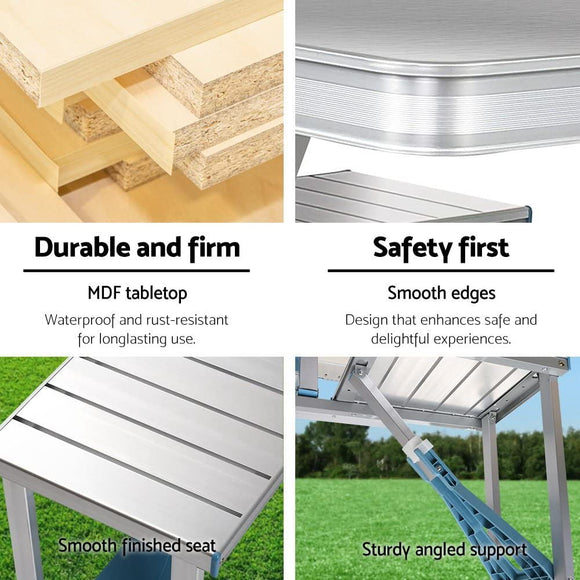 Durable and firm

MDF tabletop

Waterproof and rust-resistant for longlasting use.

Safety first

Smooth edges

Design that enhances safe and delightful experiences.

Smooth finished seat

Sturdy angled support