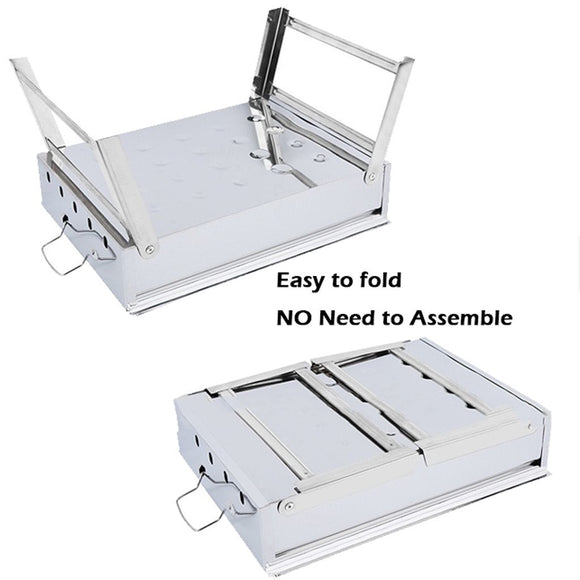 Easy to fold

NO Need to Assemble