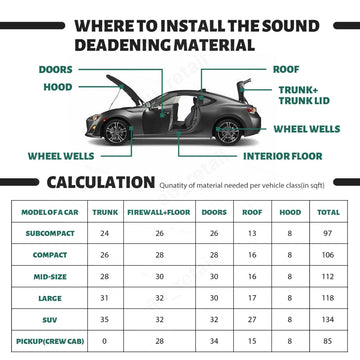 WHERE TO INSTALL THE SOUND DEADENING MATERIAL

DOORS

HOOD

ROOF

TRUNK+ TRUNK LID

WHEEL WELLS

WHEEL WELLS

INTERIOR FLOOR

CALCULATION Qunatity of material needed per vehicle class(in sqft)

| MODEL OF A CAR | TRUNK | FIREWALL+FLOOR | DOORS | ROOF | HOOD | TOTAL |
|---|---|---|---|---|---|---|
| SUBCOMPACT | 24 | 26 | 26 | 13 | 8 | 97 |
| COMPACT | 26 | 28 | 28 | 16 | 8 | 106 |
| MID-SIZE | 28 | 30 | 30 | 16 | 8 | 112 |
| LARGE | 31 | 32 | 30 | 17 | 8 | 118 |
| SUV | 35 | 32 | 32 | 27 | 8 | 134 |
| PICKUP(CREW CAB) | 0 | 28 | 34 | 15 | 8 | 85 |