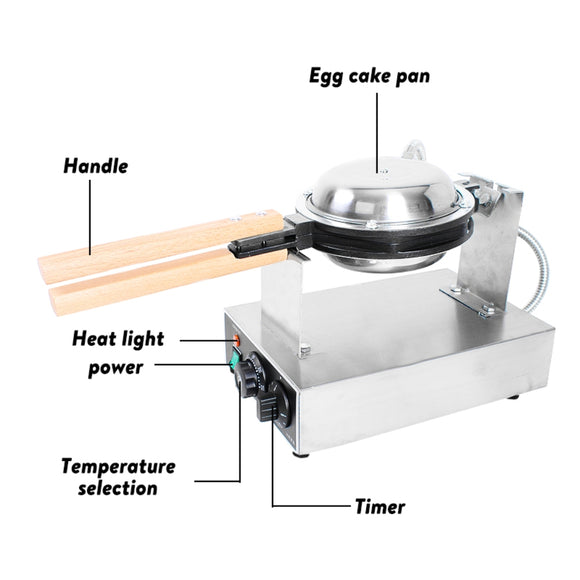 Egg cake pan

Handle

Heat light

power

Temperature selection

Timer