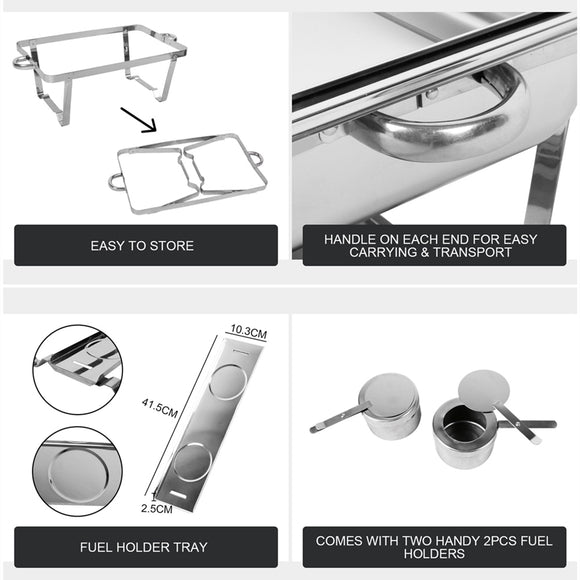 EASY TO STORE

HANDLE ON EACH END FOR EASY CARRYING & TRANSPORT

10.3CM

41.5CM

2.5CM

FUEL HOLDER TRAY

COMES WITH TWO HANDY 2PCS FUEL HOLDERS