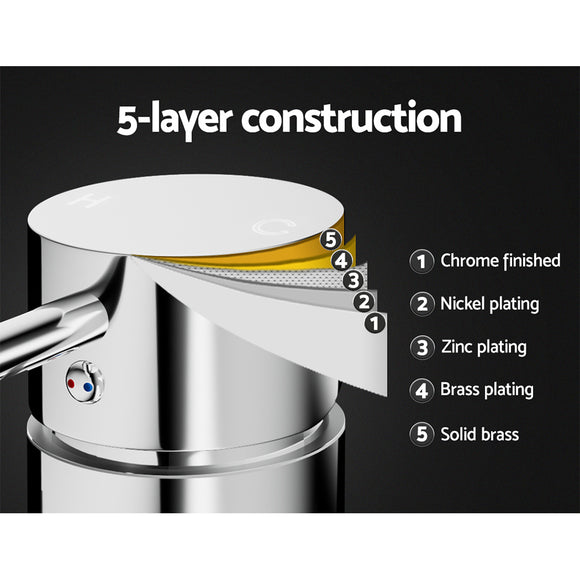 5-layer construction

H

C

5
4
3
2
1

1 Chrome finished

2 Nickel plating

3 Zinc plating

4 Brass plating

5 Solid brass