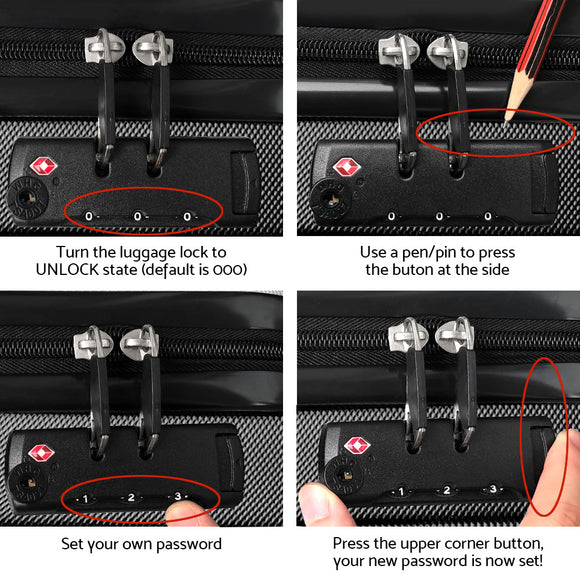 0 0 0

Turn the luggage lock to UNLOCK state (default is 000)

0 0 0

Use a pen/pin to press the buton at the side

1 2 3

Set your own password

1 2 3

Press the upper corner button, your new password is now set!