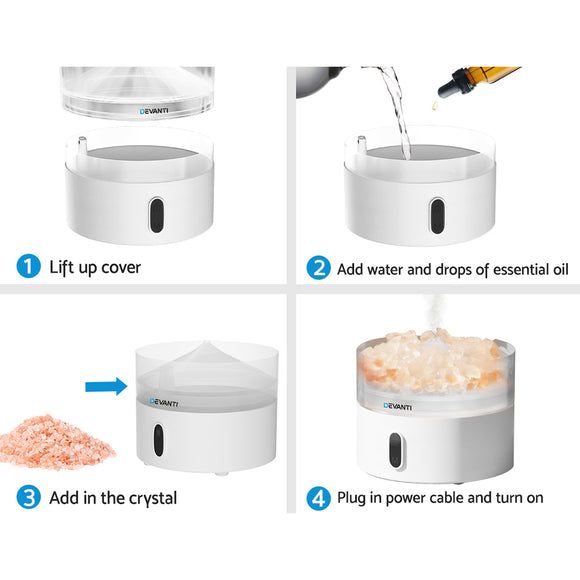 DEVANTI

1 Lift up cover

2 Add water and drops of essential oil

DEVANTI

3 Add in the crystal

DEVANTI

4 Plug in power cable and turn on