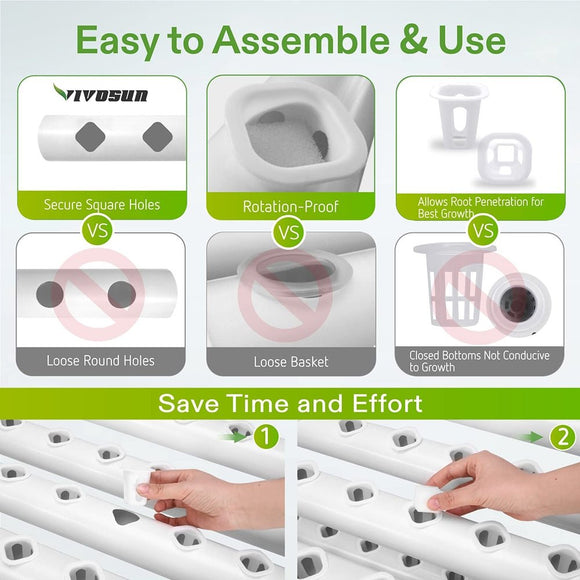 Easy to Assemble & Use

VIVOSUN

Secure Square Holes

Rotation-Proof

Allows Root Penetration for Best Growth

VS

VS

VS

Loose Round Holes

Loose Basket

Closed Bottoms Not Conducive to Growth

Save Time and Effort

1

2