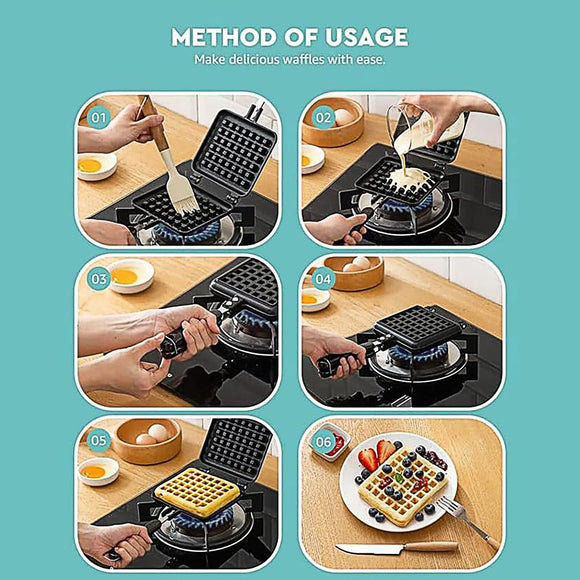 METHOD OF USAGE
Make delicious waffles with ease.

01

02

03

04

05

06