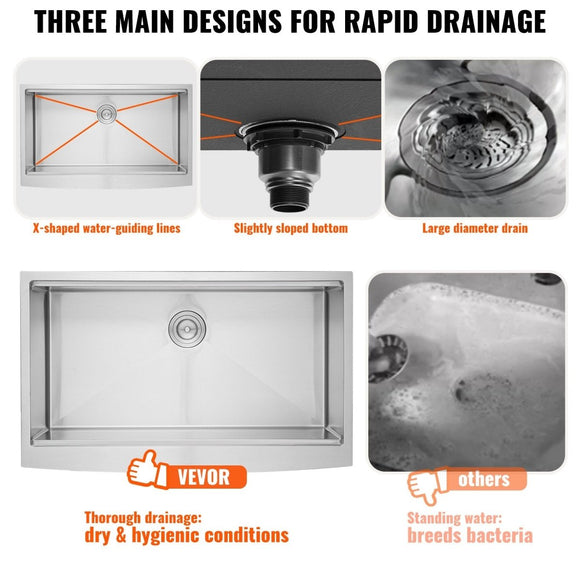 THREE MAIN DESIGNS FOR RAPID DRAINAGE

X-shaped water-guiding lines

Slightly sloped bottom

Large diameter drain

VEVOR

Thorough drainage:
dry & hygienic conditions

others

Standing water:
breeds bacteria