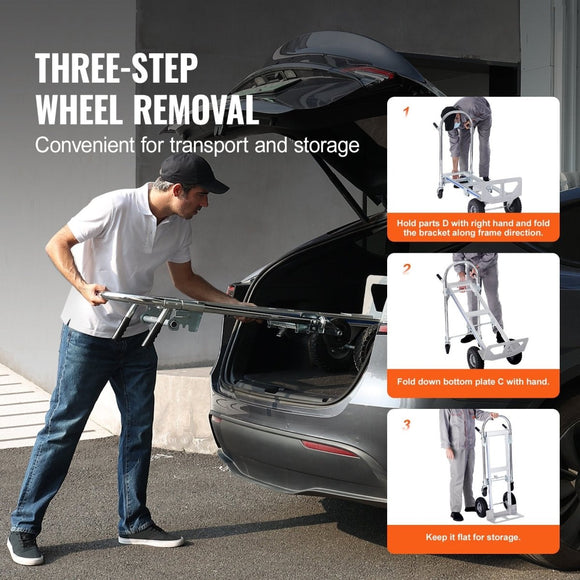 THREE-STEP WHEEL REMOVAL
Convenient for transport and storage

1
Hold parts D with right hand and fold the bracket along frame direction.

2
Fold down bottom plate C with hand.

3
Keep it flat for storage.