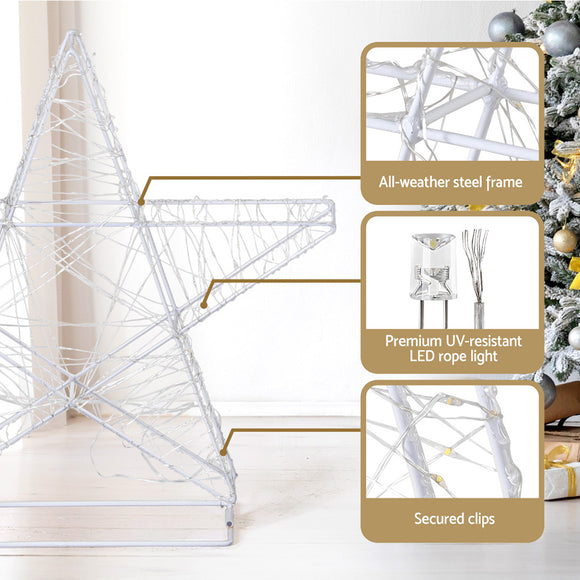 All-weather steel frame

Premium UV-resistant LED rope light

Secured clips