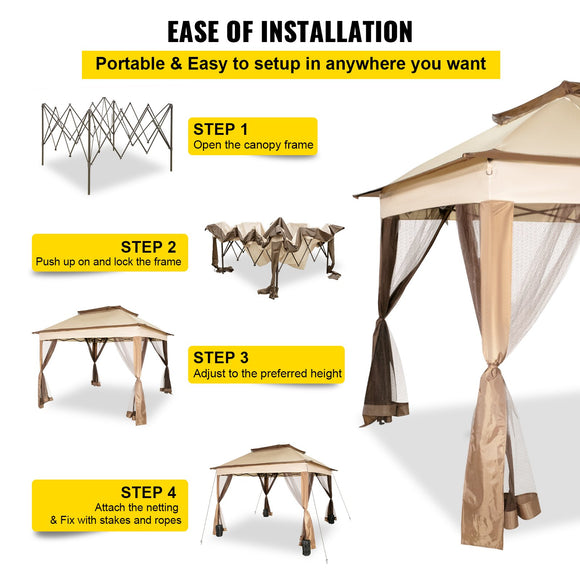 EASE OF INSTALLATION

Portable & Easy to setup in anywhere you want

STEP 1
Open the canopy frame

STEP 2
Push up on and lock the frame

STEP 3
Adjust to the preferred height

STEP 4
Attach the netting & Fix with stakes and ropes