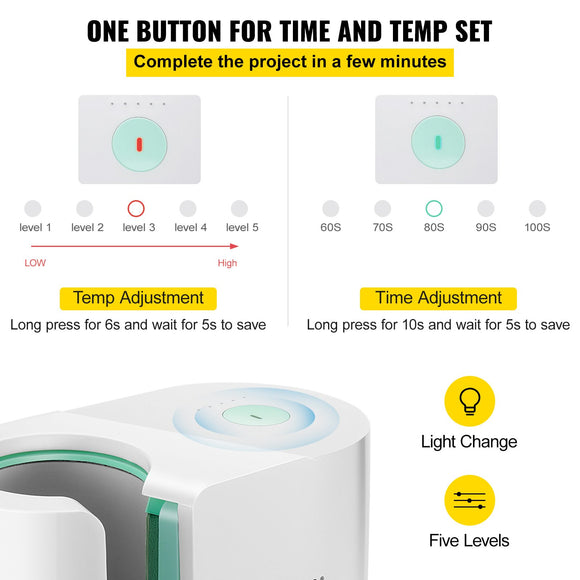 ONE BUTTON FOR TIME AND TEMP SET

Complete the project in a few minutes

level 1 level 2 level 3 level 4 level 5

LOW High

Temp Adjustment

Long press for 6s and wait for 5s to save

60S 70S 80S 90S 100S

Time Adjustment

Long press for 10s and wait for 5s to save

Light Change

Five Levels