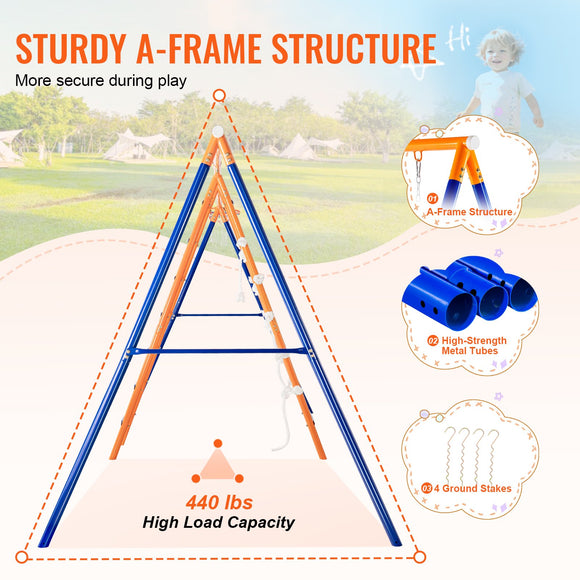 STURDY A-FRAME STRUCTURE

More secure during play

Hi

01 A-Frame Structure

02 High-Strength Metal Tubes

03 4 Ground Stakes

440 lbs
High Load Capacity