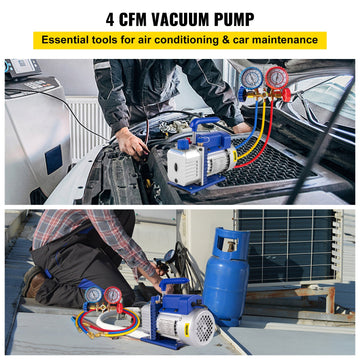 4 CFM VACUUM PUMP

Essential tools for air conditioning & car maintenance