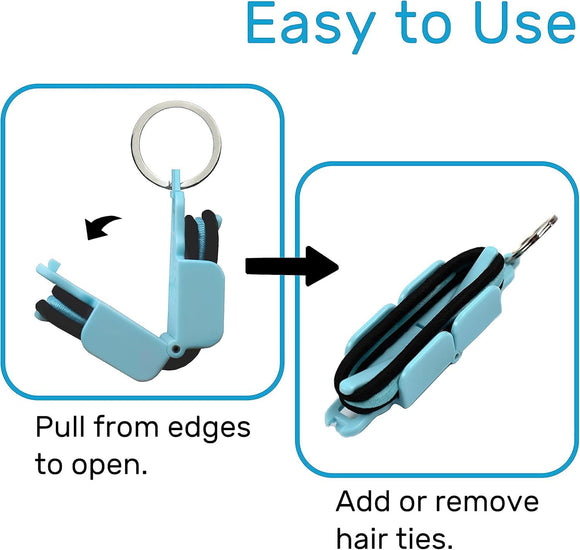 Easy to Use

Pull from edges to open.

Add or remove hair ties.