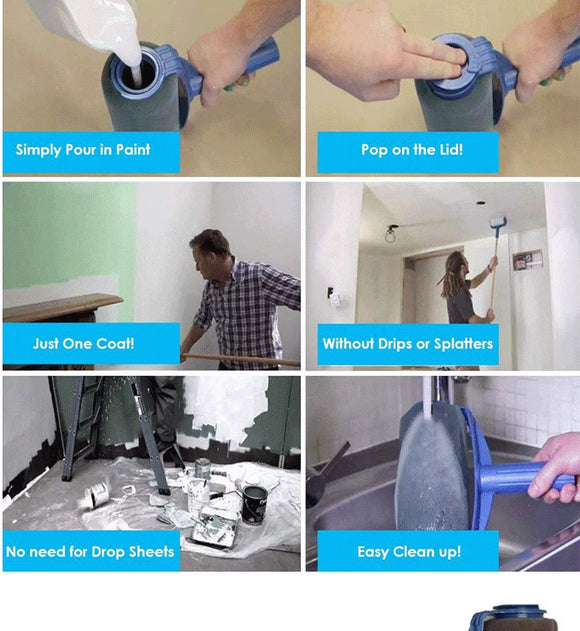 Simply Pour in Paint

Pop on the Lid!

Just One Coat!

Without Drips or Splatters

No need for Drop Sheets

Easy Clean up!