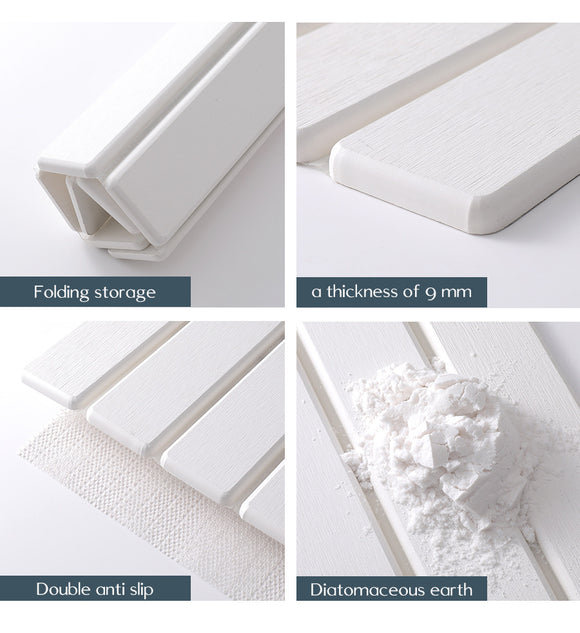 Folding storage

a thickness of 9 mm

Double anti slip

Diatomaceous earth