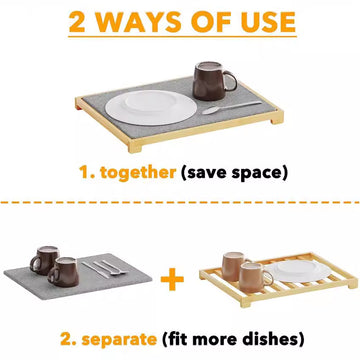 2 WAYS OF USE

1. together (save space)

+

2. separate (fit more dishes)