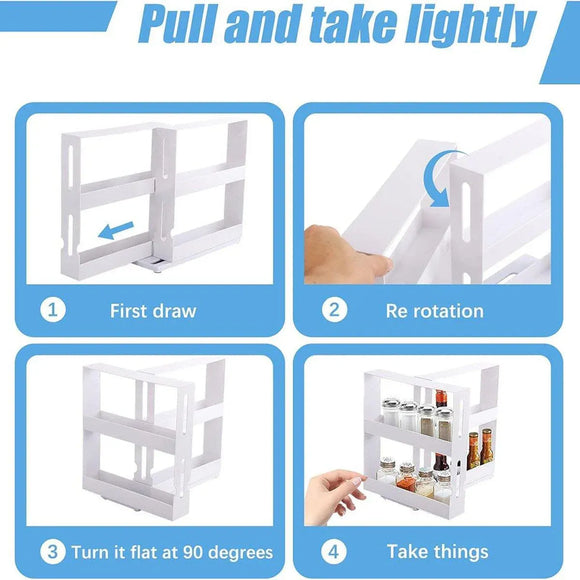 Pull and take lightly

1 First draw

2 Re rotation

3 Turn it flat at 90 degrees

4 Take things