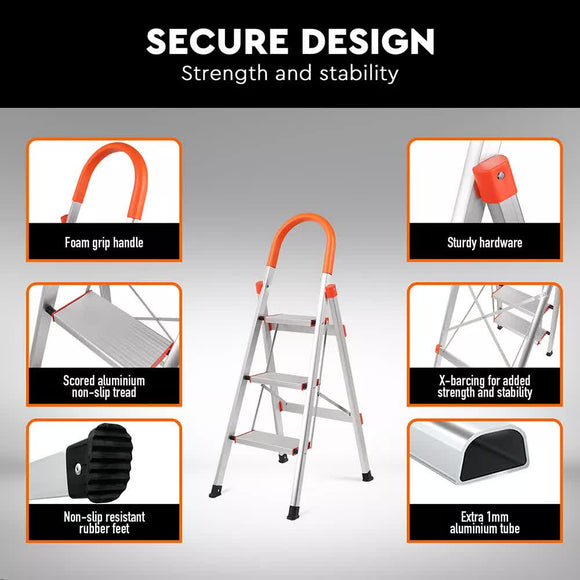 SECURE DESIGN
Strength and stability

Foam grip handle

Scored aluminium non-slip tread

Non-slip resistant rubber feet

Sturdy hardware

X-barcing for added strength and stability

Extra 1mm aluminium tube