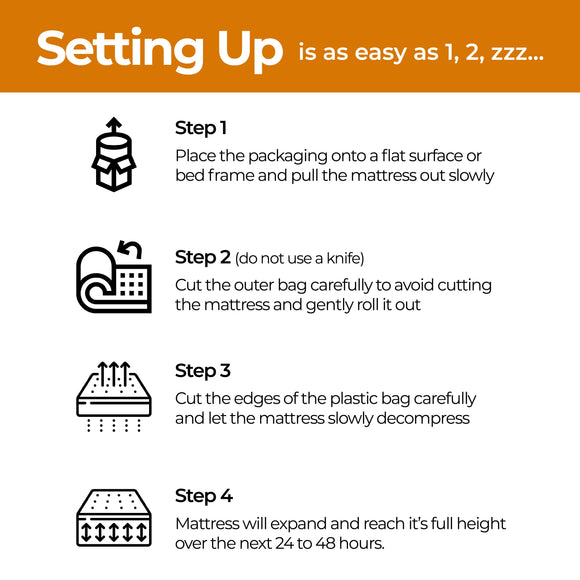 Setting Up is as easy as 1, 2, zzz...

Step 1
Place the packaging onto a flat surface or bed frame and pull the mattress out slowly

Step 2 (do not use a knife)
Cut the outer bag carefully to avoid cutting the mattress and gently roll it out

Step 3
Cut the edges of the plastic bag carefully and let the mattress slowly decompress

Step 4
Mattress will expand and reach it's full height over the next 24 to 48 hours.