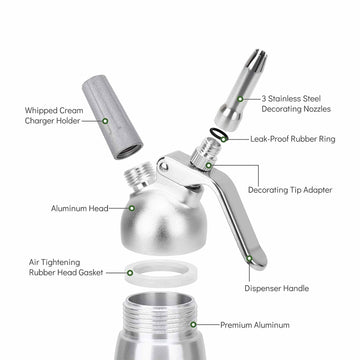 Whipped Cream Charger Holder

3 Stainless Steel Decorating Nozzles

Leak-Proof Rubber Ring

Decorating Tip Adapter

Aluminum Head

Air Tightening Rubber Head Gasket

Dispenser Handle

Premium Aluminum