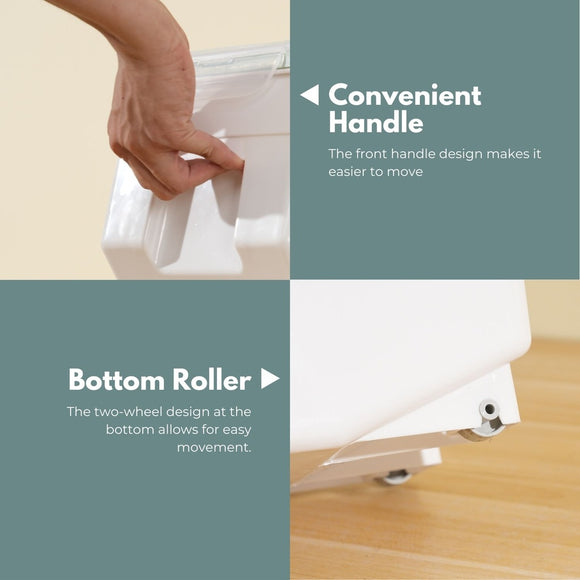 Convenient Handle

The front handle design makes it easier to move

Bottom Roller

The two-wheel design at the bottom allows for easy movement.