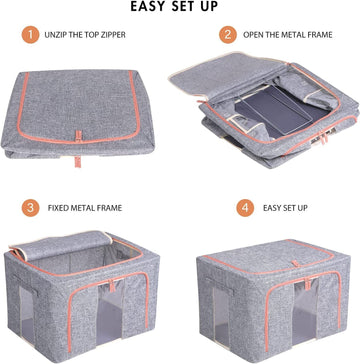 EASY SET UP

1 UNZIP THE TOP ZIPPER

2 OPEN THE METAL FRAME

3 FIXED METAL FRAME

4 EASY SET UP