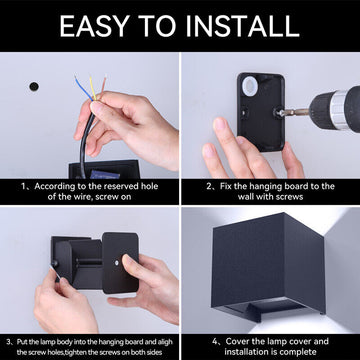 EASY TO INSTALL

1、According to the reserved hole of the wire, screw on

2、Fix the hanging board to the wall with screws

3、Put the lamp body into the hanging board and aligh the screw holes,tighten the screws on both sides

4、Cover the lamp cover and installation is complete