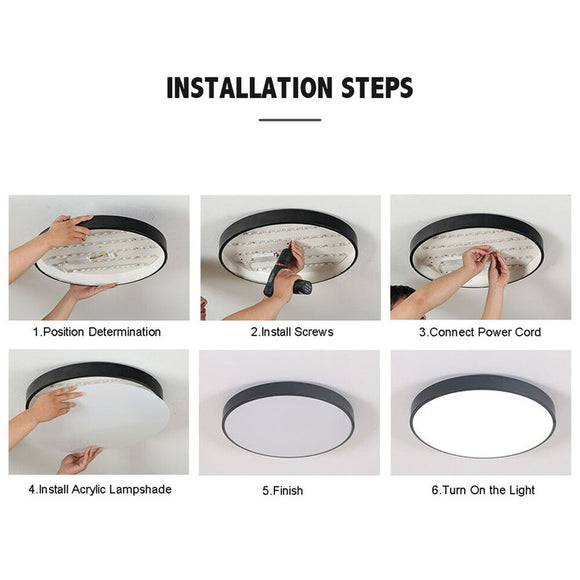 INSTALLATION STEPS

1.Position Determination

2.Install Screws

3.Connect Power Cord

4.Install Acrylic Lampshade

5.Finish

6.Turn On the Light