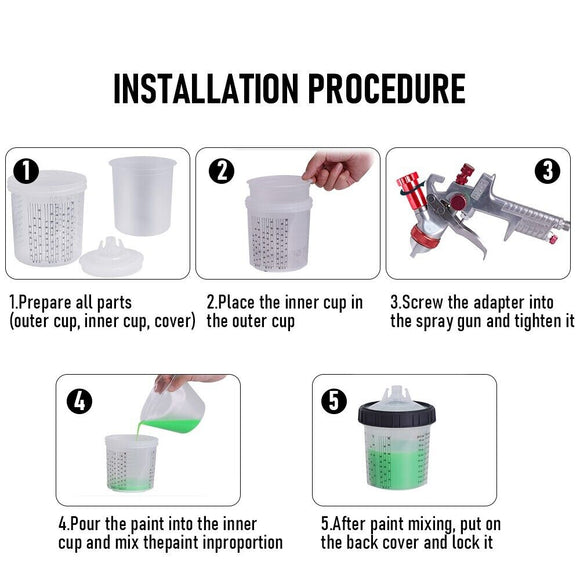 INSTALLATION PROCEDURE

1

2

3

1.Prepare all parts (outer cup, inner cup, cover)

2.Place the inner cup in the outer cup

3.Screw the adapter into the spray gun and tighten it

4

5

4.Pour the paint into the inner cup and mix thepaint inproportion

5.After paint mixing, put on the back cover and lock it