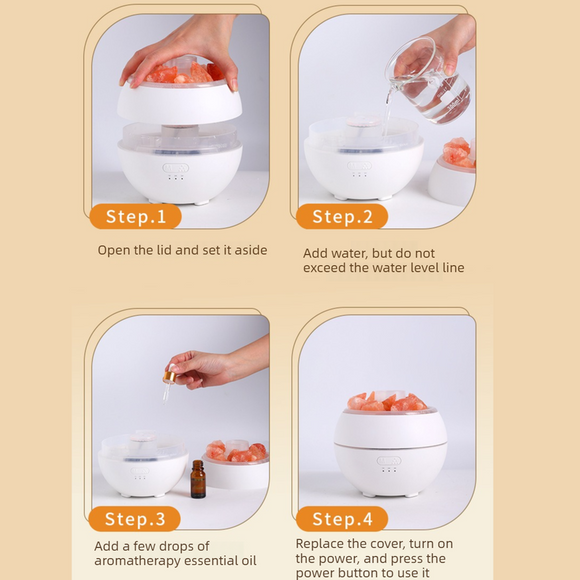 Step.1

Open the lid and set it aside

Step.2

Add water, but do not exceed the water level line

Step.3

Add a few drops of aromatherapy essential oil

Step.4

Replace the cover, turn on the power, and press the power button to use it