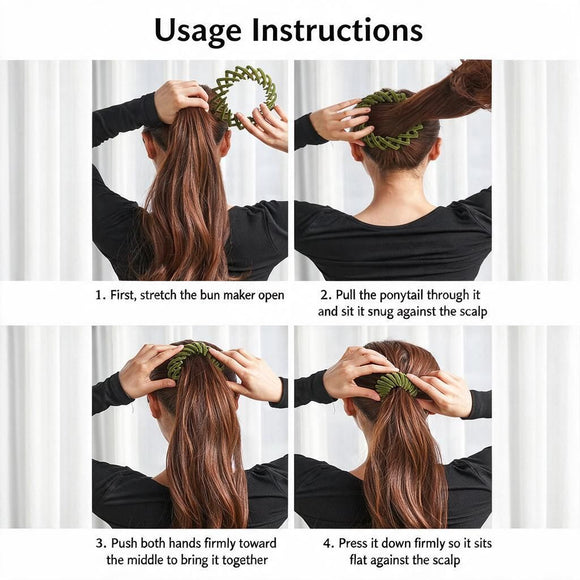 Usage Instructions

1. First, stretch the bun maker open

2. Pull the ponytail through it and sit it snug against the scalp

3. Push both hands firmly toward the middle to bring it together

4. Press it down firmly so it sits flat against the scalp