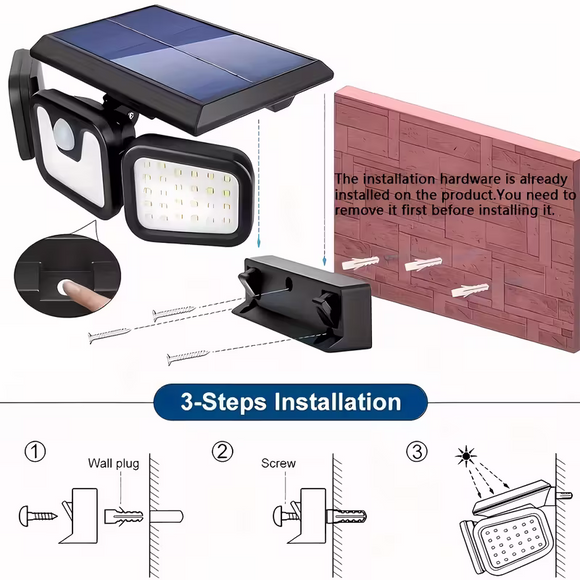 The installation hardware is already installed on the product.You need to remove it first before installing it.

3-Steps Installation

①

Wall plug

②

Screw

③