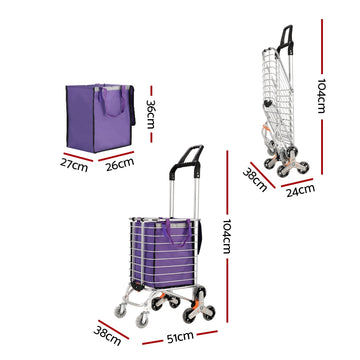 36cm

27cm

26cm

104cm

38cm

24cm

104cm

38cm

51cm