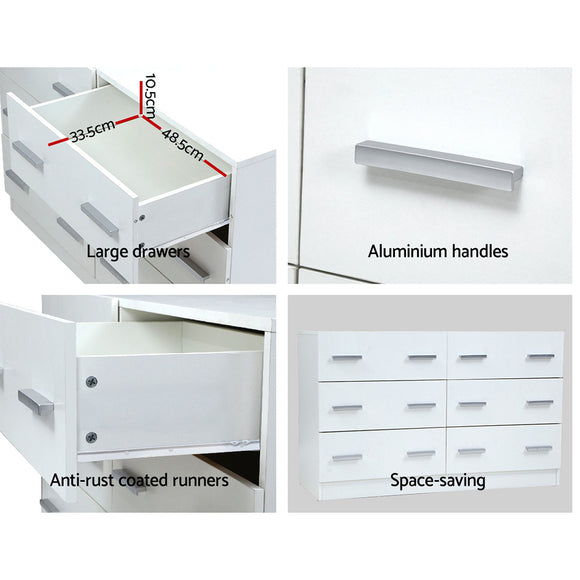 10.5cm
33.5cm
48.5cm
Large drawers

Aluminium handles

Anti-rust coated runners

Space-saving