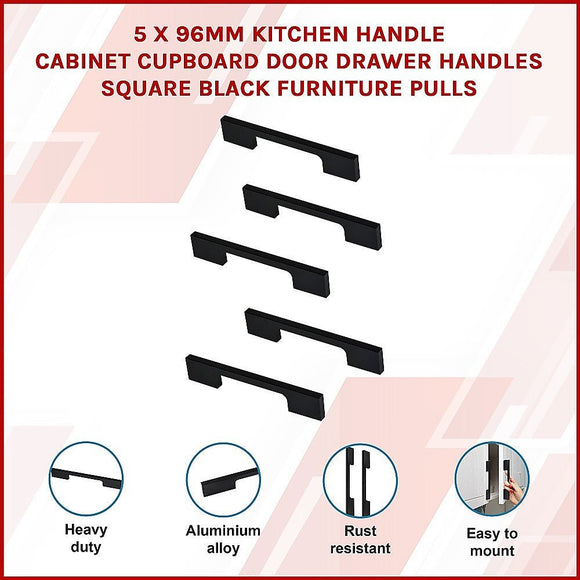 5 X 96MM KITCHEN HANDLE
CABINET CUPBOARD DOOR DRAWER HANDLES
SQUARE BLACK FURNITURE PULLS

Heavy duty

Aluminium alloy

Rust resistant

Easy to mount