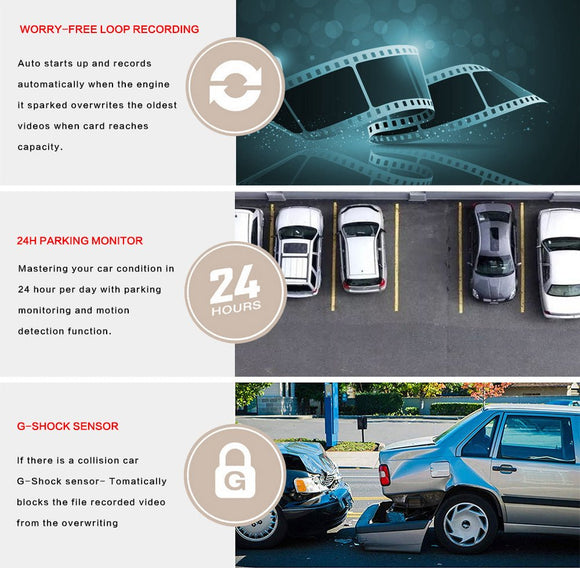 WORRY-FREE LOOP RECORDING

Auto starts up and records automatically when the engine it sparked overwrites the oldest videos when card reaches capacity.

24H PARKING MONITOR

Mastering your car condition in 24 hour per day with parking monitoring and motion detection function.

24 HOURS

G-SHOCK SENSOR

If there is a collision car G-Shock sensor- Tomatically blocks the file recorded video from the overwriting

G