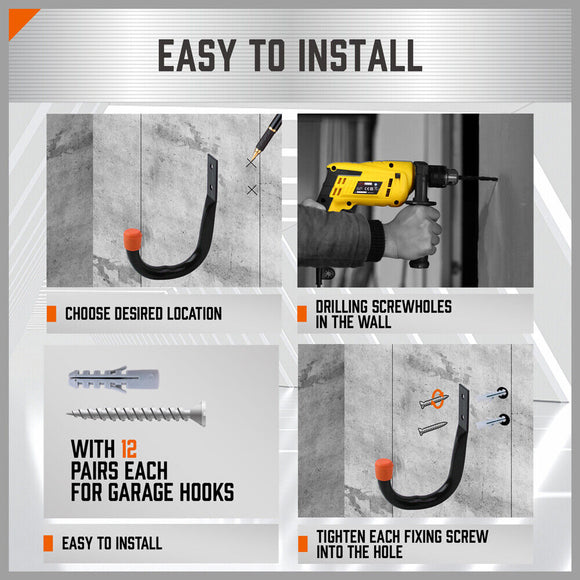 EASY TO INSTALL

CHOOSE DESIRED LOCATION

DRILLING SCREWHOLES IN THE WALL

WITH 12 PAIRS EACH FOR GARAGE HOOKS

EASY TO INSTALL

TIGHTEN EACH FIXING SCREW INTO THE HOLE