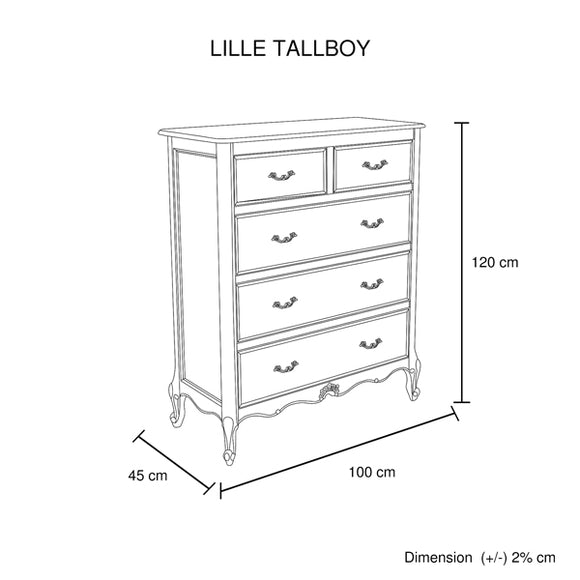 LILLE TALLBOY

120 cm

45 cm

100 cm

Dimension (+/-) 2% cm