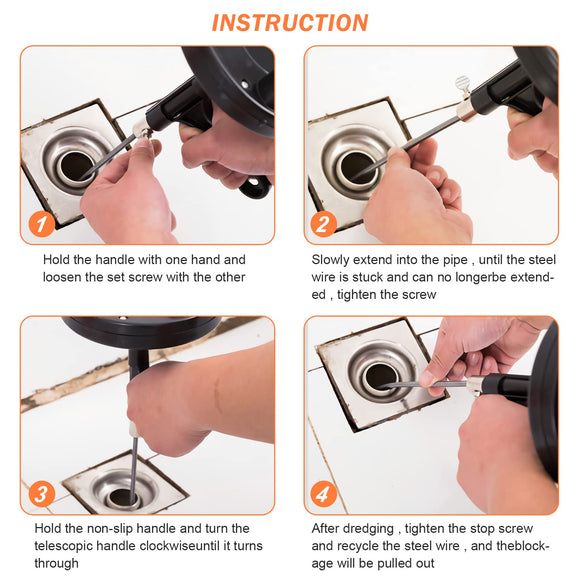 INSTRUCTION

1

Hold the handle with one hand and loosen the set screw with the other

2

Slowly extend into the pipe , until the steel wire is stuck and can no longerbe extended , tighten the screw

3

Hold the non-slip handle and turn the telescopic handle clockwiseuntil it turns through

4

After dredging , tighten the stop screw and recycle the steel wire , and theblockage will be pulled out