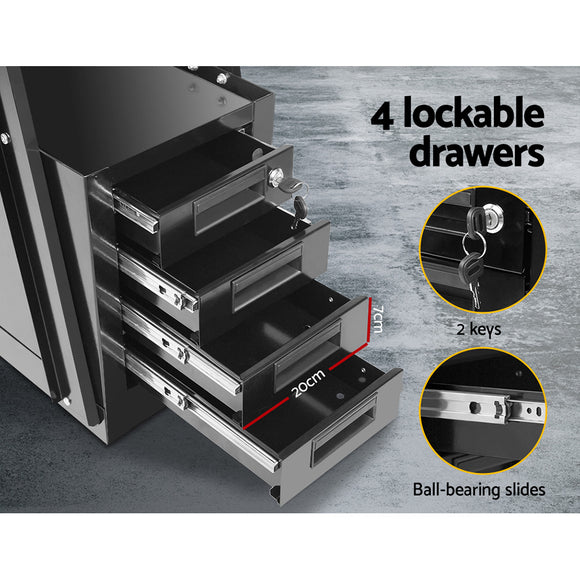 4 lockable drawers

7cm

20cm

2 keys

Ball-bearing slides