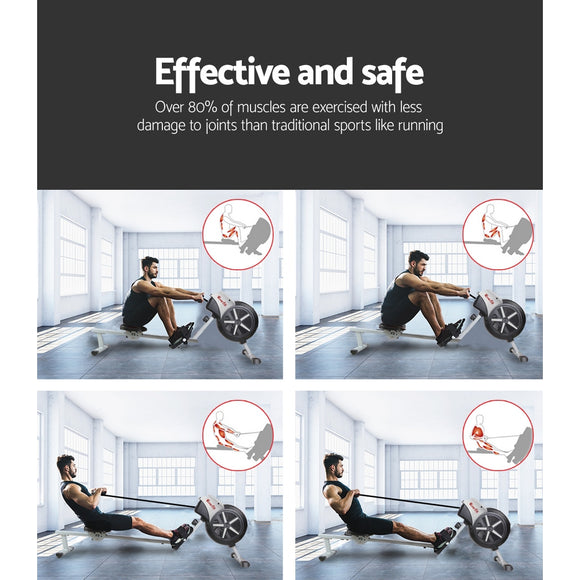 Effective and safe

Over 80% of muscles are exercised with less damage to joints than traditional sports like running