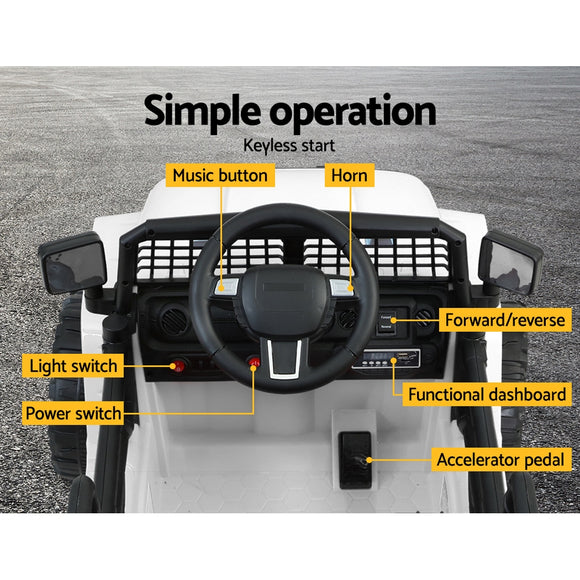 Simple operation
Keyless start

Music button
Horn
Forward/reverse
Light switch
Functional dashboard
Power switch
Accelerator pedal