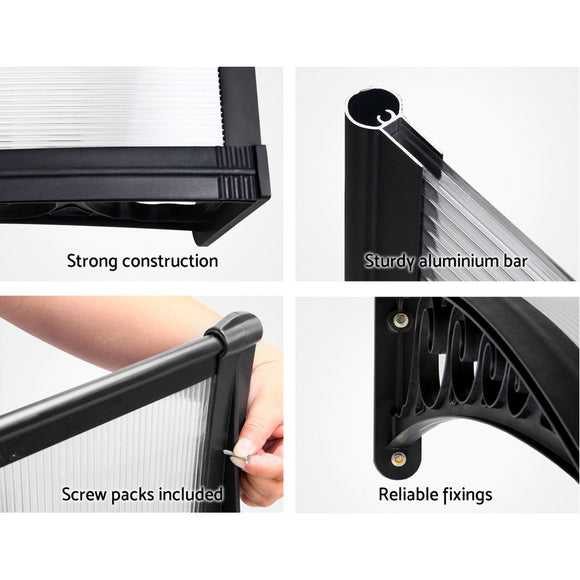 Strong construction

Sturdy aluminium bar

Screw packs included

Reliable fixings